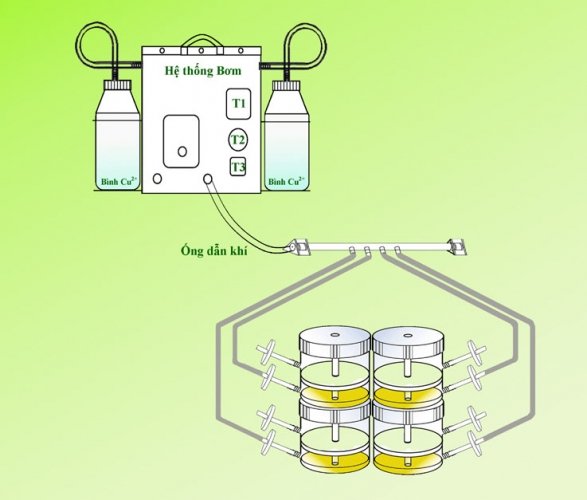 Hệ thống Bơm

T1

T2

T3

Bình $Cu^{2+}$

Bình $Cu^{2+}$

Ống dẫn khí